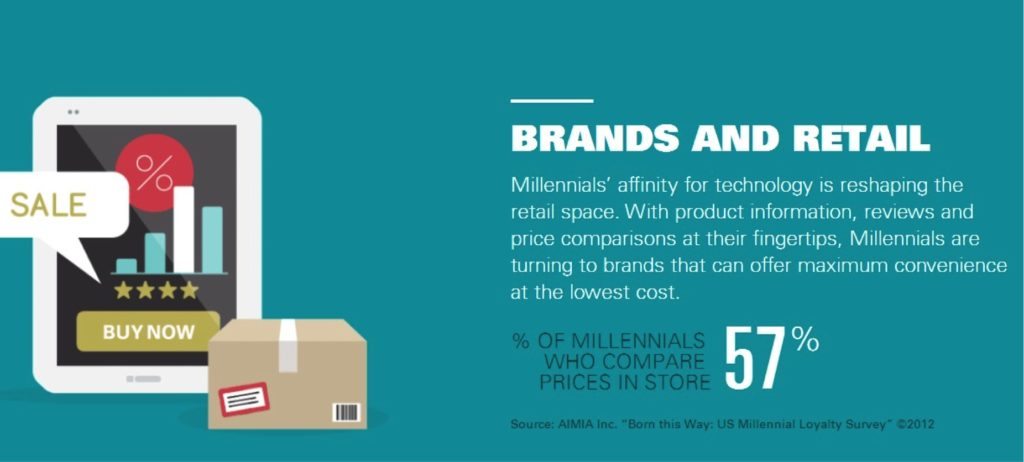 SALE

%

BUY NOW

BRANDS AND RETAIL

Millennials' affinity for technology is reshaping the retail space. With product information, reviews and price comparisons at their fingertips, Millennials are turning to brands that can offer maximum convenience at the lowest cost.

% OF MILLENNIALS WHO COMPARE PRICES IN STORE 57%

Source: AIMIA Inc. "Born this Way: US Millennial Loyalty Survey" ©2012