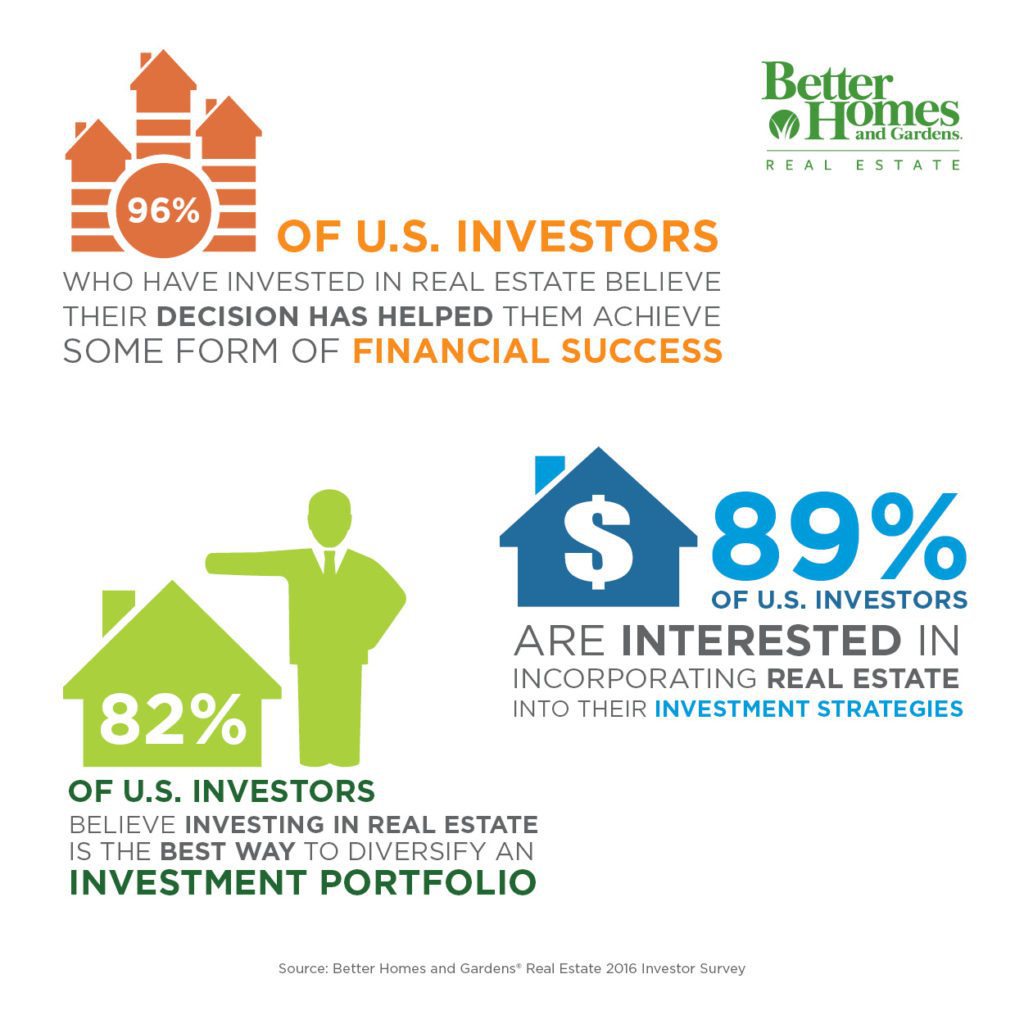 Better Homes and Gardens.
REAL ESTATE

96% OF U.S. INVESTORS
WHO HAVE INVESTED IN REAL ESTATE BELIEVE THEIR DECISION HAS HELPED THEM ACHIEVE SOME FORM OF FINANCIAL SUCCESS

$ 89%
OF U.S. INVESTORS
ARE INTERESTED IN INCORPORATING REAL ESTATE INTO THEIR INVESTMENT STRATEGIES

82%
OF U.S. INVESTORS
BELIEVE INVESTING IN REAL ESTATE IS THE BEST WAY TO DIVERSIFY AN INVESTMENT PORTFOLIO

Source: Better Homes and Gardens® Real Estate 2016 Investor Survey