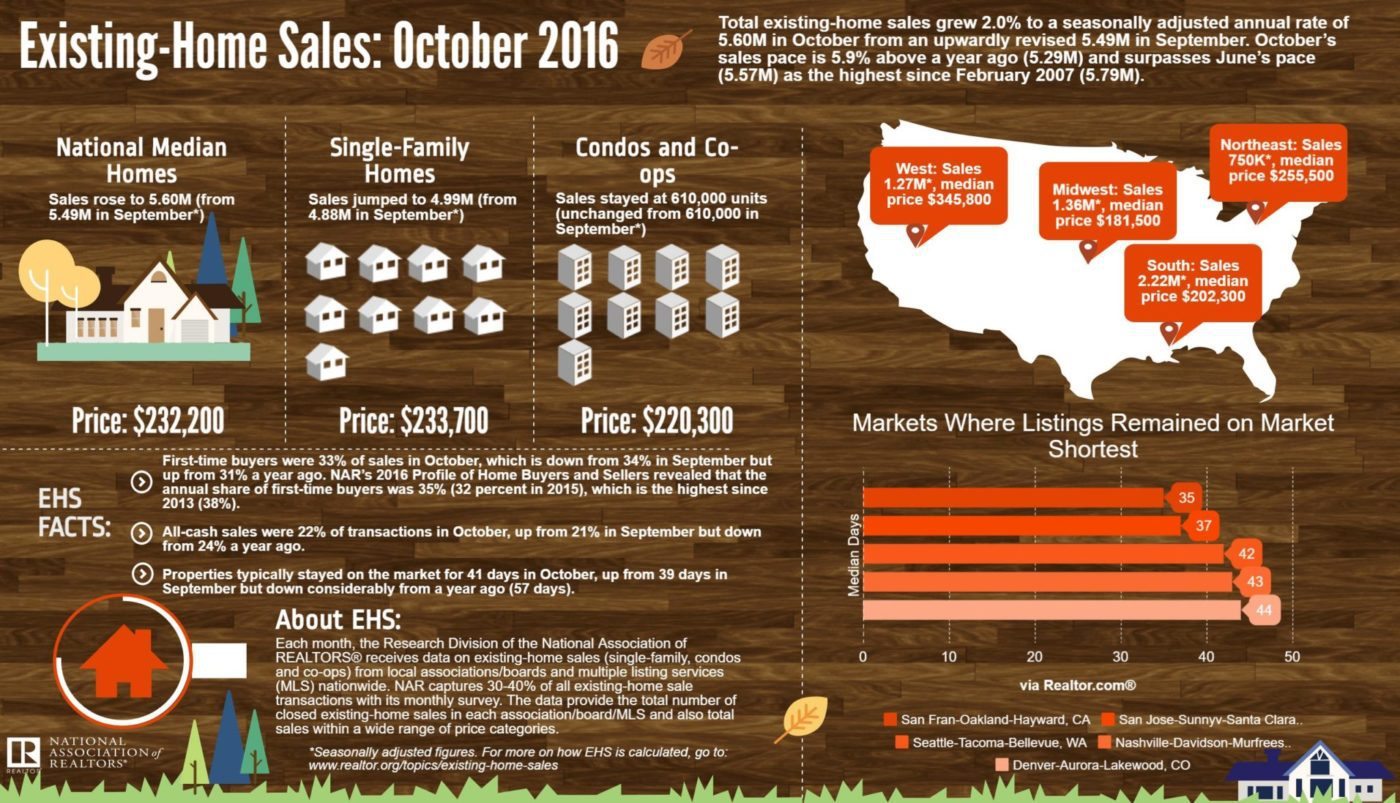 Existing-Home Sales: October 2016

Total existing-home sales grew 2.0% to a seasonally adjusted annual rate of 5.60M in October from an upwardly revised 5.49M in September. October's sales pace is 5.9% above a year ago (5.29M) and surpasses June's pace (5.57M) as the highest since February 2007 (5.79M).

National Median Homes
Sales rose to 5.60M (from 5.49M in September*)
Price: $232,200

Single-Family Homes
Sales jumped to 4.99M (from 4.88M in September*)
Price: $233,700

Condos and Co-ops
Sales stayed at 610,000 units (unchanged from 610,000 in September*)
Price: $220,300

West: Sales 1.27M*, median price $345,800

Midwest: Sales 1.36M*, median price $181,500

Northeast: Sales 750K*, median price $255,500

South: Sales 2.22M*, median price $202,300

EHS FACTS:

First-time buyers were 33% of sales in October, which is down from 34% in September but up from 31% a year ago. NAR's 2016 Profile of Home Buyers and Sellers revealed that the annual share of first-time buyers was 35% (32 percent in 2015), which is the highest since 2013 (38%).

All-cash sales were 22% of transactions in October, up from 21% in September but down from 24% a year ago.

Properties typically stayed on the market for 41 days in October, up from 39 days in September but down considerably from a year ago (57 days).

About EHS:
Each month, the Research Division of the National Association of REALTORS® receives data on existing-home sales (single-family, condos and co-ops) from local associations/boards and multiple listing services (MLS) nationwide. NAR captures 30-40% of all existing-home sale transactions with its monthly survey. The data provide the total number of closed existing-home sales in each association/board/MLS and also total sales within a wide range of price categories.

*Seasonally adjusted figures. For more on how EHS is calculated, go to: www.realtor.org/topics/existing-home-sales

NATIONAL ASSOCIATION of REALTORS®

Markets Where Listings Remained on Market Shortest

Median Days

35
37
42
43
44

0 10 20 30 40 50

via Realtor.com®

San Fran-Oakland-Hayward, CA
San Jose-Sunnyv-Santa Clara..
Seattle-Tacoma-Bellevue, WA
Nashville-Davidson-Murfrees..
Denver-Aurora-Lakewood, CO